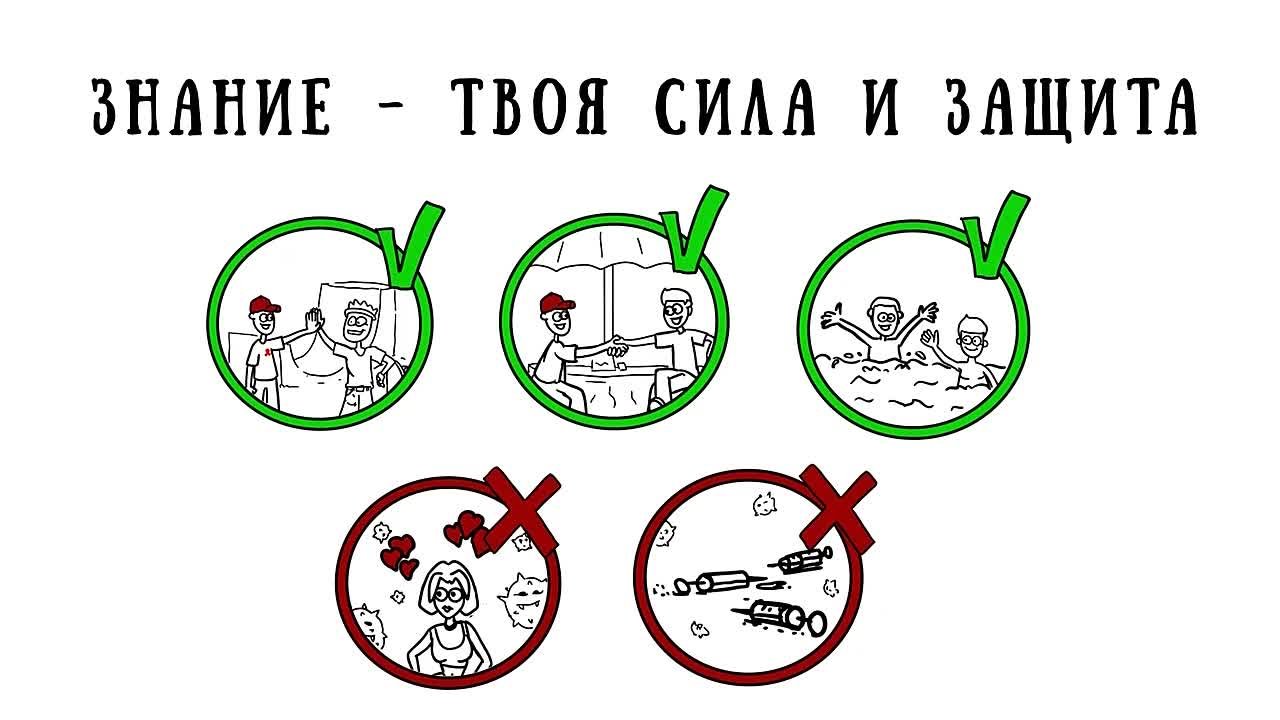 ЗНАНИЕ - ТВОЯ СИЛА И ЗАЩИТА